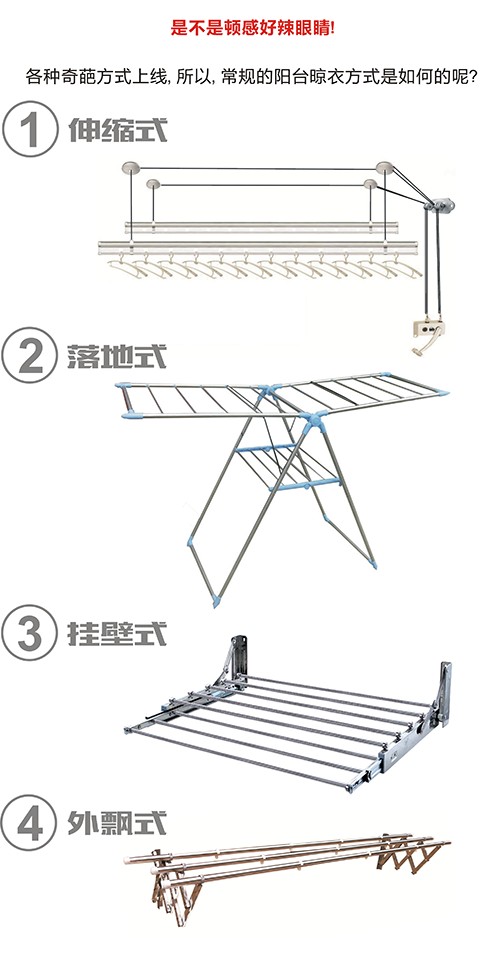 是不是顿感好辣眼睛!

各种奇葩方式上线, 所以, 常规的阳台晾衣方式是如何的呢?

1 伸缩式

2 落地式

3 挂壁式

4 外飘式